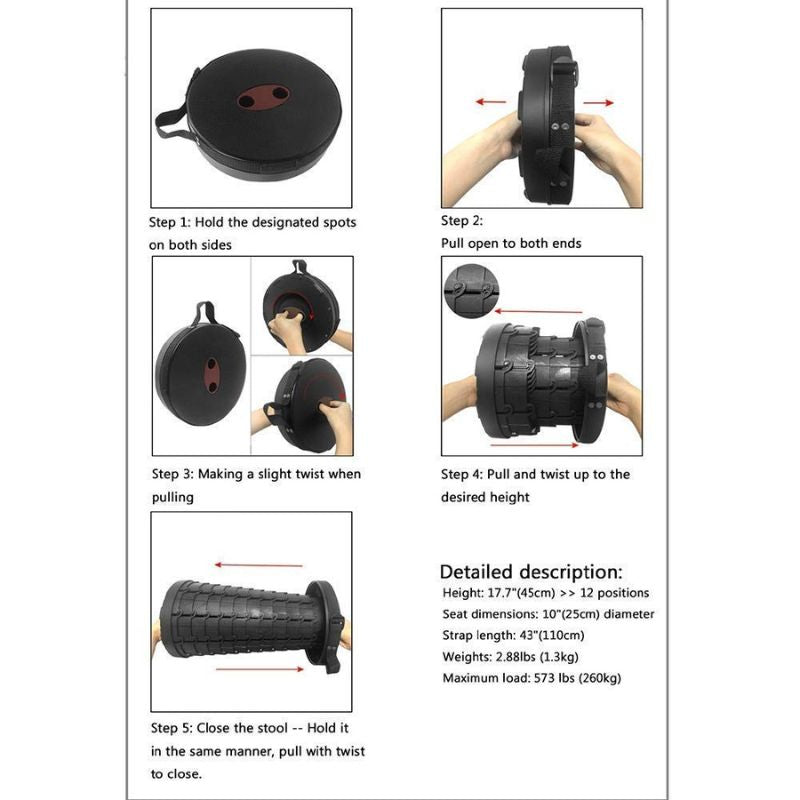 Step 1: Hold the designated spots on both sides

Step 2:
Pull open to both ends

Step 3: Making a slight twist when pulling

Step 4: Pull and twist up to the desired height

Step 5: Close the stool -- Hold it in the same manner, pull with twist to close.

Detailed description:
Height: 17.7"(45cm) >> 12 positions
Seat dimensions: 10"(25cm) diameter
Strap length: 43"(110cm)
Weights: 2.88lbs (1.3kg)
Maximum load: 573 lbs (260kg)