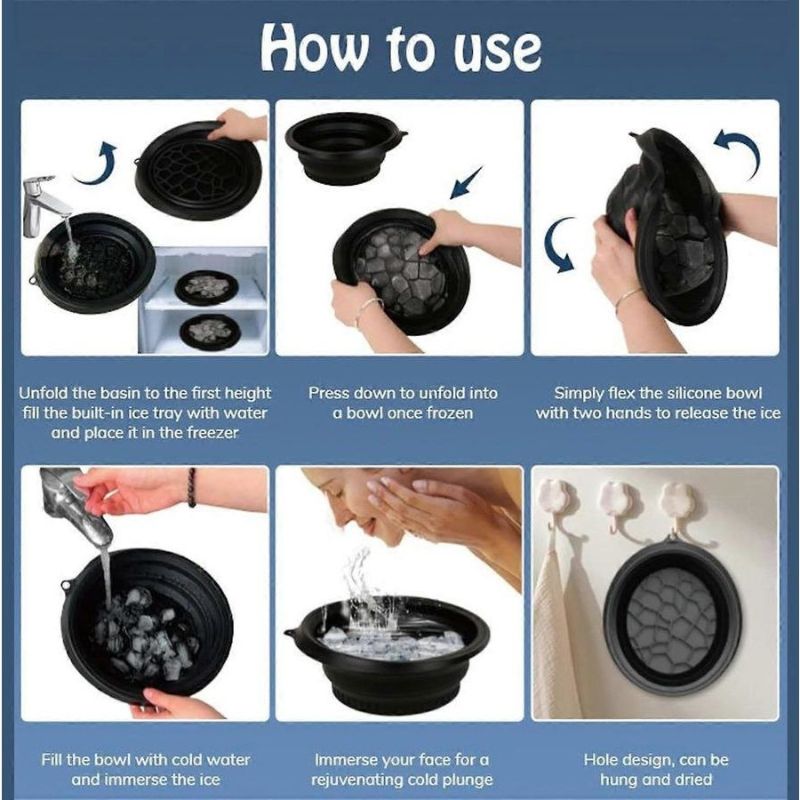 How to use

Unfold the basin to the first height fill the built-in ice tray with water and place it in the freezer

Press down to unfold into a bowl once frozen

Simply flex the silicone bowl with two hands to release the ice

Fill the bowl with cold water and immerse the ice

Immerse your face for a rejuvenating cold plunge

Hole design, can be hung and dried