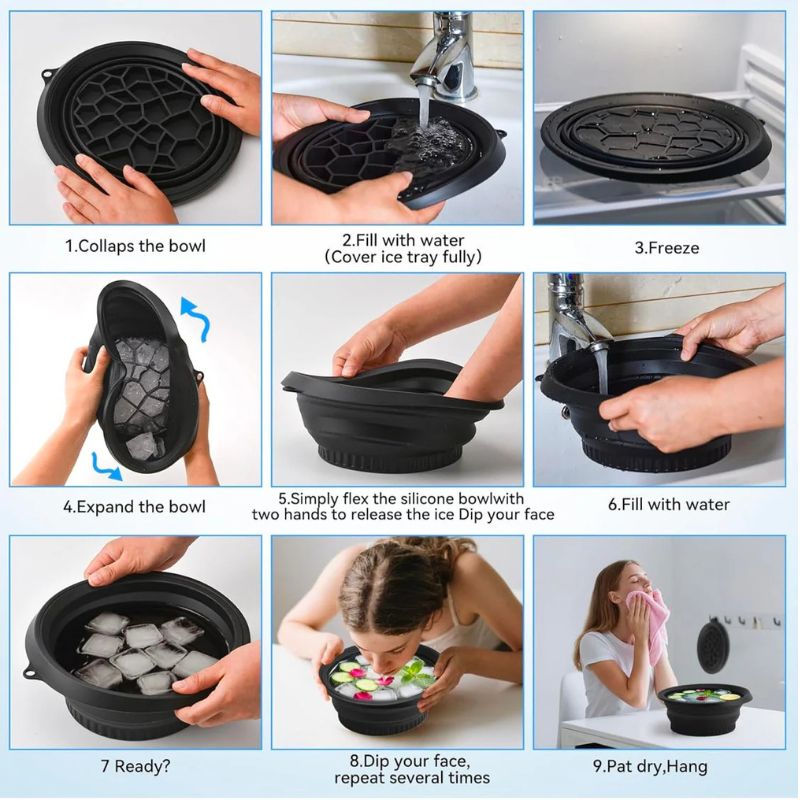 1.Collaps the bowl

2.Fill with water
(Cover ice tray fully)

3.Freeze

4.Expand the bowl

5.Simply flex the silicone bowlwith two hands to release the ice Dip your face

6.Fill with water

7 Ready?

8.Dip your face, repeat several times

9.Pat dry,Hang